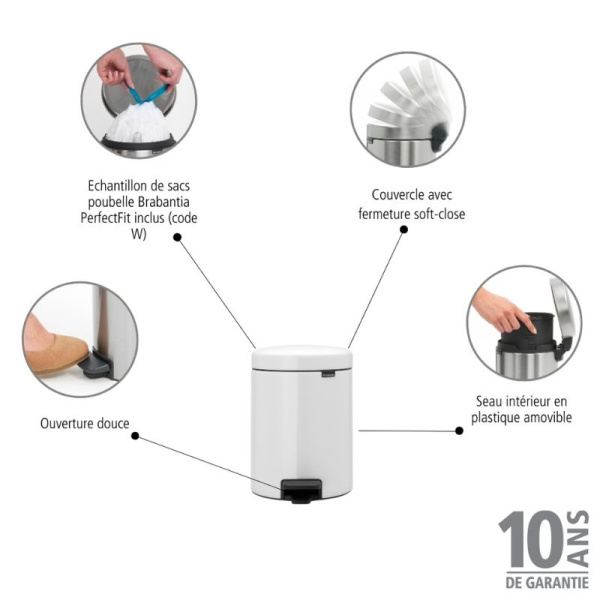 Echantillon de sacs poubelle Brabantia PerfectFit inclus (code W)

Couvercle avec fermeture soft-close

Ouverture douce

Seau intérieur en plastique amovible

10 ANS
DE GARANTIE