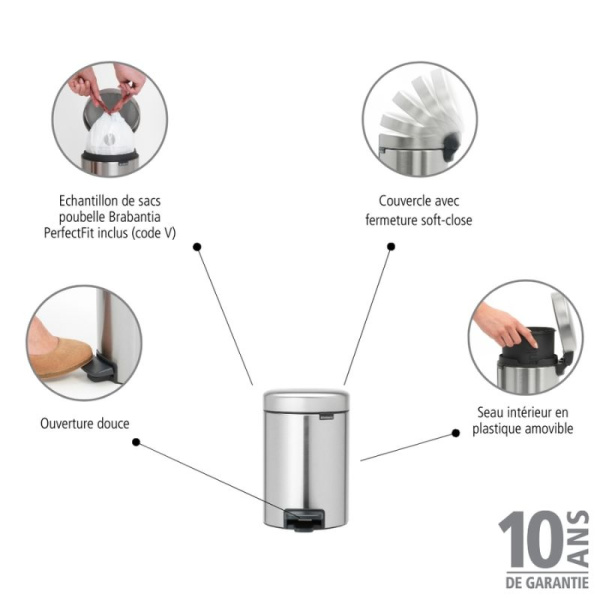 Echantillon de sacs poubelle Brabantia PerfectFit inclus (code V)

Couvercle avec fermeture soft-close

Ouverture douce

Seau intérieur en plastique amovible

10 ANS
DE GARANTIE